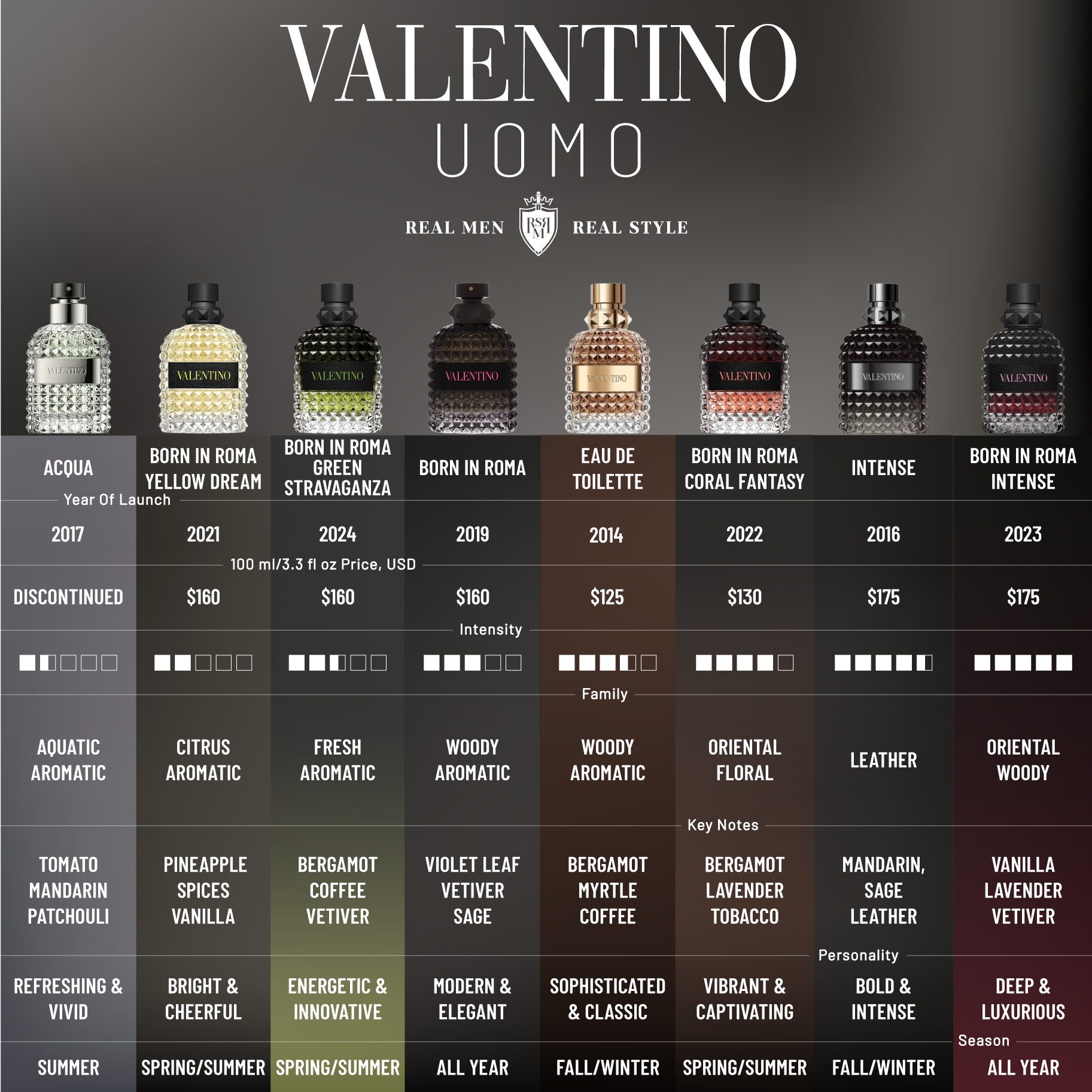 VALENTINO
UOMO

REAL MEN RSRM REAL STYLE

VALENTINO VALENTINO VALENTINO VALENTINO VALENTINO VALENTINO VALENTINO VALENTINO

| ACQUA | BORN IN ROMA YELLOW DREAM | BORN IN ROMA GREEN STRAVAGANZA | BORN IN ROMA | EAU DE TOILETTE | BORN IN ROMA CORAL FANTASY | INTENSE | BORN IN ROMA INTENSE |
|---|---|---|---|---|---|---|---|
| Year Of Launch | | | | | | | |
| 2017 | 2021 | 2024 | 2019 | 2014 | 2022 | 2016 | 2023 |
| 100 ml/3.3 fl oz Price, USD | | | | | | | |
| DISCONTINUED | $160 | $160 | $160 | $125 | $130 | $175 | $175 |
| Intensity | | | | | | | |
| Family | | | | | | | |
| AQUATIC AROMATIC | CITRUS AROMATIC | FRESH AROMATIC | WOODY AROMATIC | WOODY AROMATIC | ORIENTAL FLORAL | LEATHER | ORIENTAL WOODY |
| Key Notes | | | | | | | |
| TOMATO MANDARIN PATCHOULI | PINEAPPLE SPICES VANILLA | BERGAMOT COFFEE VETIVER | VIOLET LEAF VETIVER SAGE | BERGAMOT MYRTLE COFFEE | BERGAMOT LAVENDER TOBACCO | MANDARIN, SAGE LEATHER | VANILLA LAVENDER VETIVER |
| Personality | | | | | | | |
| REFRESHING & VIVID | BRIGHT & CHEERFUL | ENERGETIC & INNOVATIVE | MODERN & ELEGANT | SOPHISTICATED & CLASSIC | VIBRANT & CAPTIVATING | BOLD & INTENSE | DEEP & LUXURIOUS |
| Season | | | | | | | |
| SUMMER | SPRING/SUMMER | SPRING/SUMMER | ALL YEAR | FALL/WINTER | SPRING/SUMMER | FALL/WINTER | ALL YEAR |